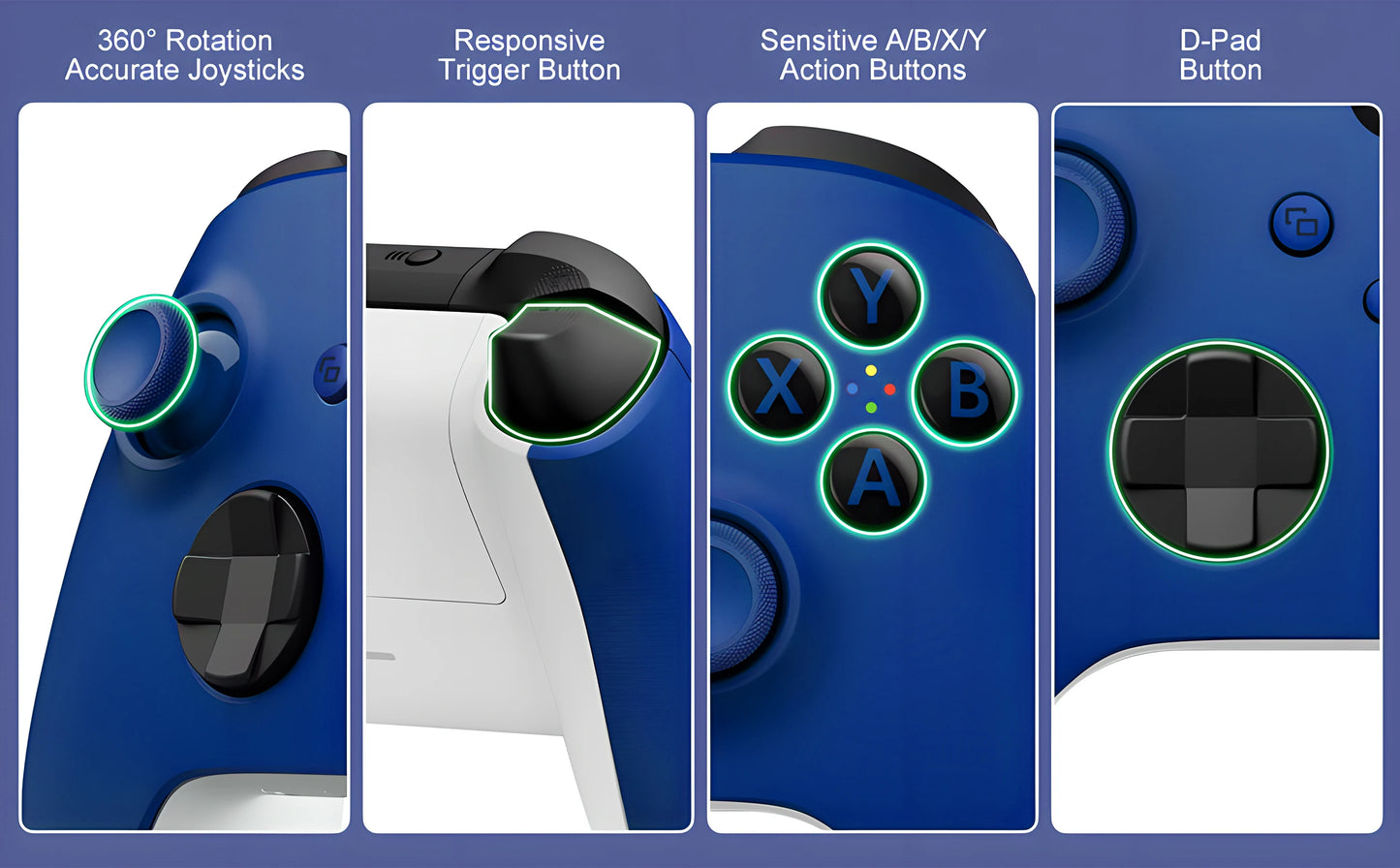 360° Rotation Accurate Joysticks

Responsive Trigger Button

Sensitive A/B/X/Y Action Buttons

D-Pad Button

Y

X

B

A