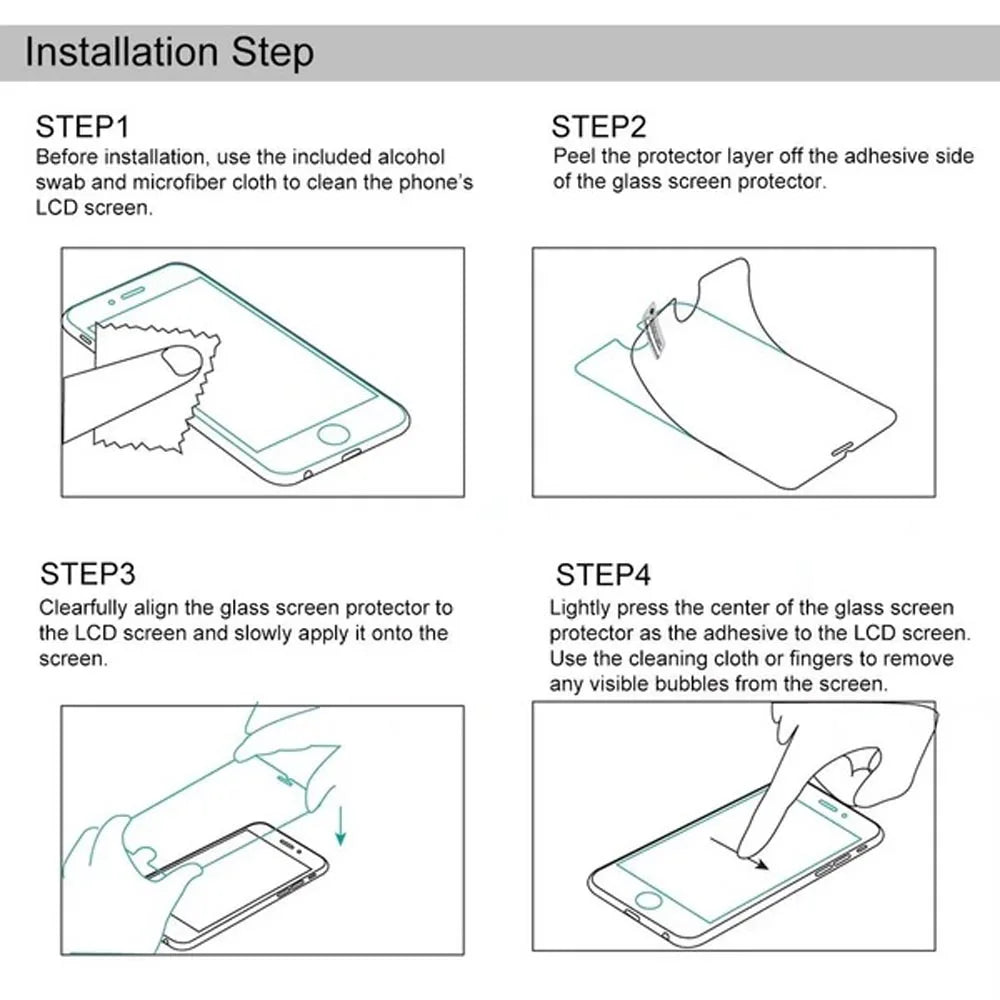 Installation Step

STEP1
Before installation, use the included alcohol swab and microfiber cloth to clean the phone's LCD screen.

STEP2
Peel the protector layer off the adhesive side of the glass screen protector.

STEP3
Clearfully align the glass screen protector to the LCD screen and slowly apply it onto the screen.

STEP4
Lightly press the center of the glass screen protector as the adhesive to the LCD screen. Use the cleaning cloth or fingers to remove any visible bubbles from the screen.